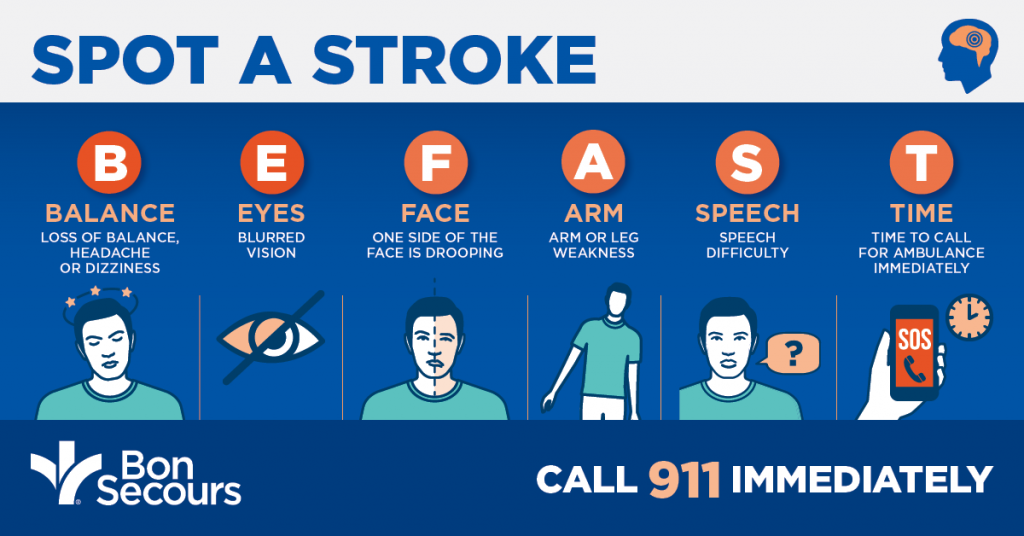 SPOT A STROKE

B
BALANCE
LOSS OF BALANCE, HEADACHE OR DIZZINESS

E
EYES
BLURRED VISION

F
FACE
ONE SIDE OF THE FACE IS DROOPING

A
ARM
ARM OR LEG WEAKNESS

S
SPEECH
SPEECH DIFFICULTY

?

T
TIME
TIME TO CALL FOR AMBULANCE IMMEDIATELY

SOS

Bon Secours

CALL 911 IMMEDIATELY